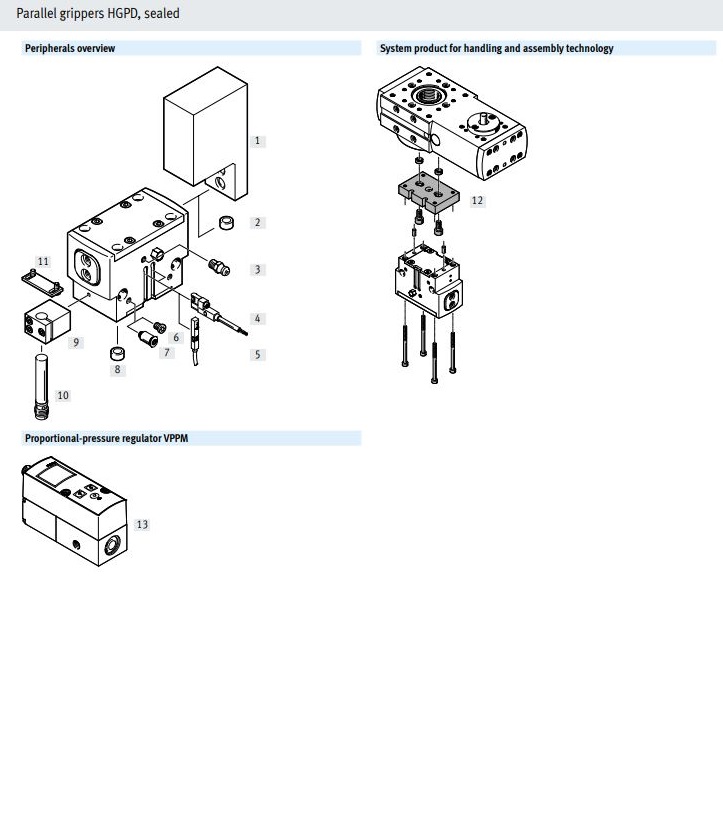 Parallel grippers HGPD, sealed

Peripherals overview

1
2
3
4
5
6
7
8
9
10
11

Proportional-pressure regulator VPPM

13

System product for handling and assembly technology

12