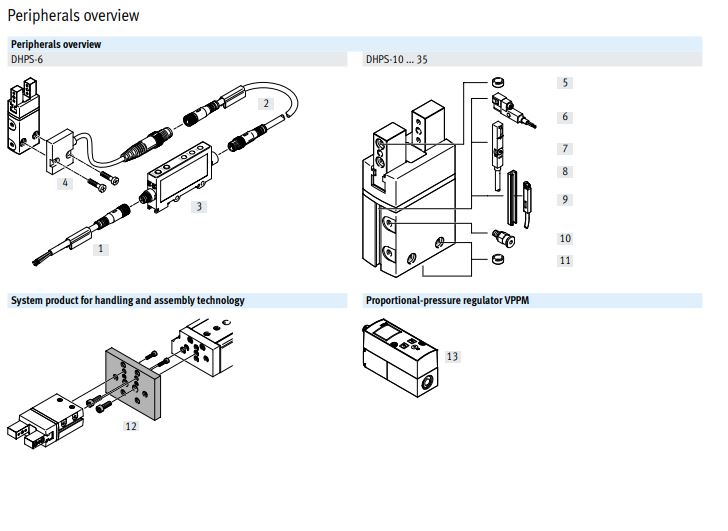 Peripherals overview

Peripherals overview

DHPS-6

2

4

3

1

DHPS-10 ... 35

5

6

7

8

9

10

11

System product for handling and assembly technology

12

Proportional-pressure regulator VPPM

13