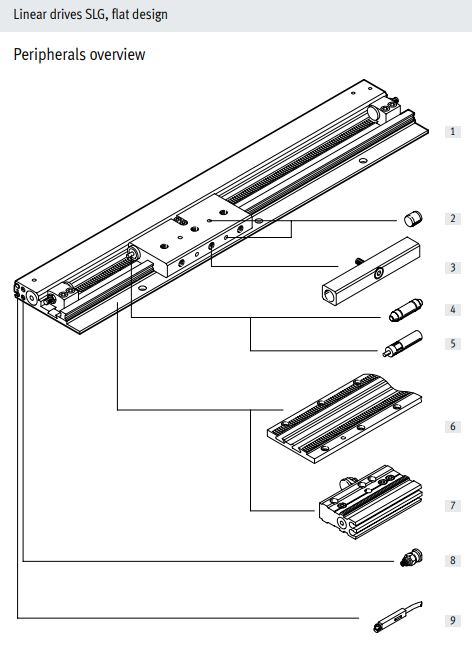 Linear drives SLG, flat design

Peripherals overview

1

2

3

4

5

6

7

8

9